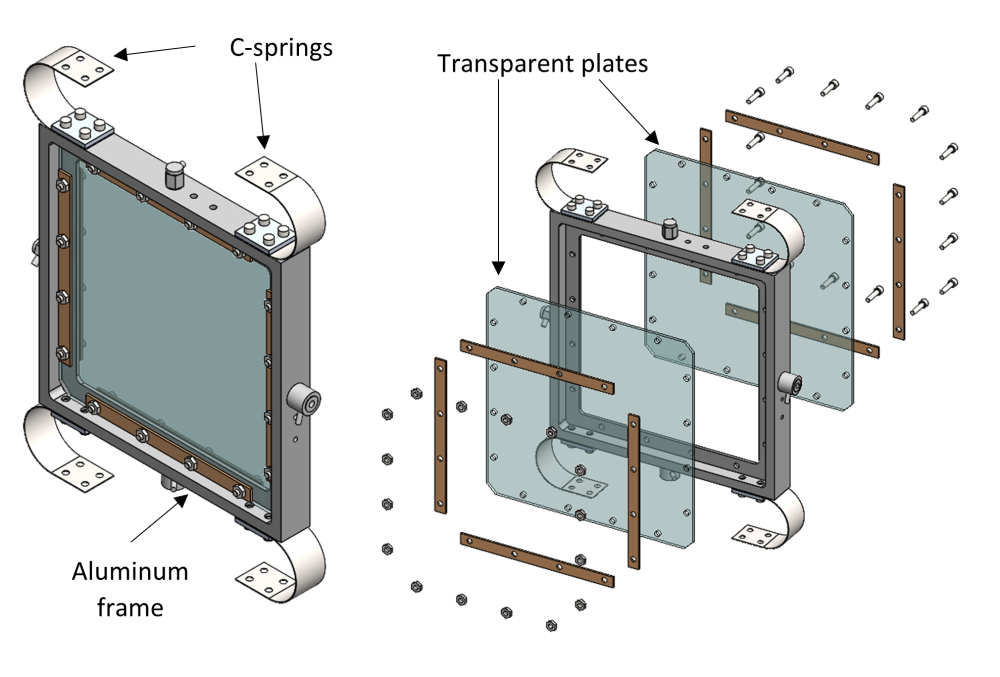 C-springs

Transparent plates

Aluminum frame